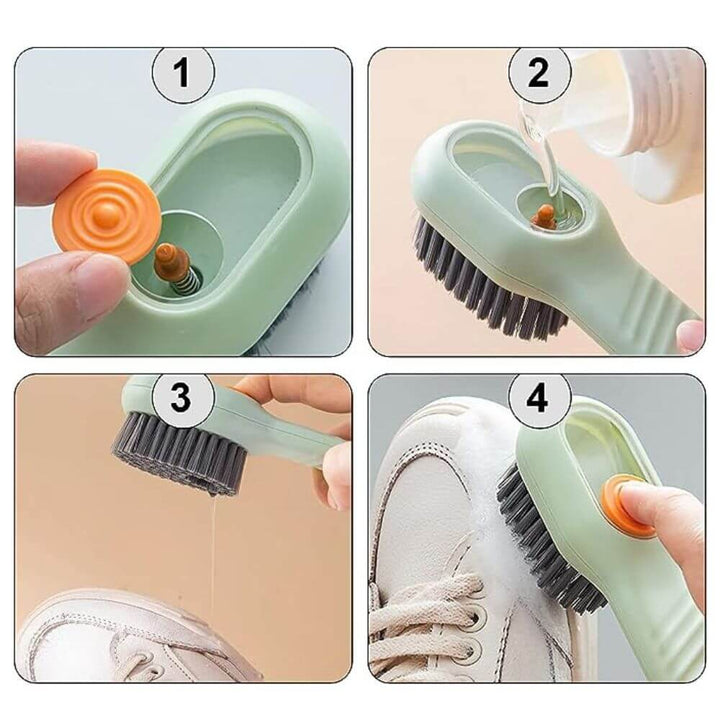 1

2

3

4