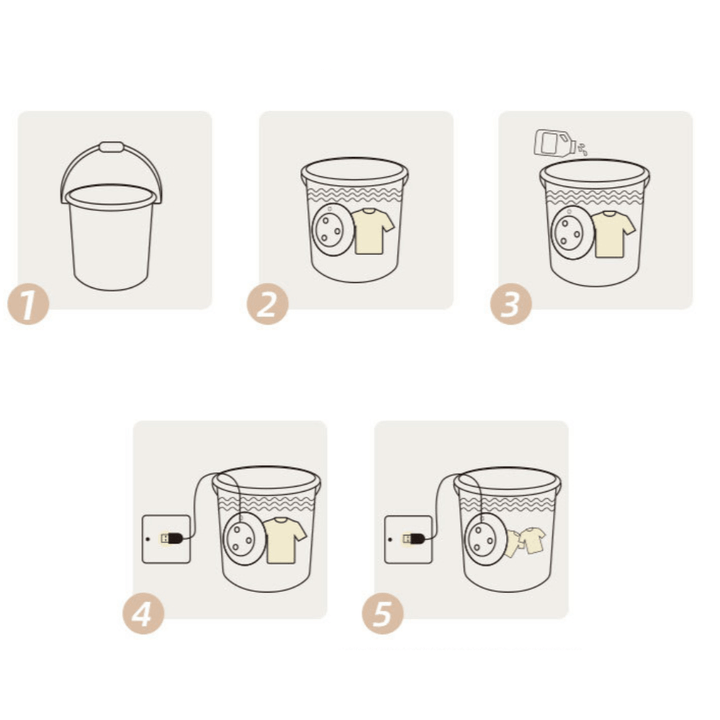 1

2

3

4

5